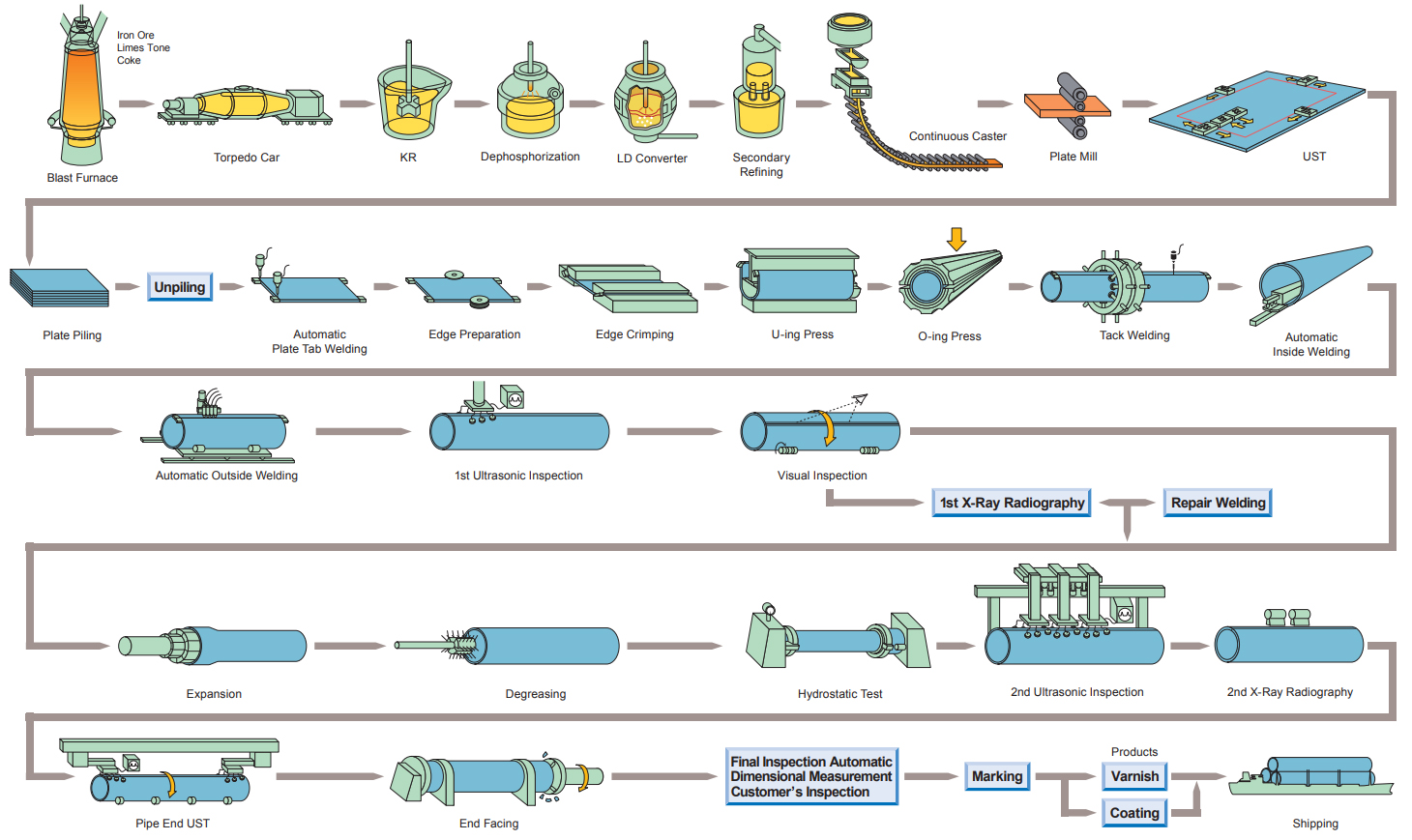 Iron Ore
Limes Tone
Coke

Blast Furnace

Torpedo Car

KR

Dephosphorization

LD Converter

Secondary Refining

Continuous Caster

Plate Mill

UST

Plate Piling

Unpiling

Automatic Plate Tab Welding

Edge Preparation

Edge Crimping

U-ing Press

O-ing Press

Tack Welding

Automatic Inside Welding

Automatic Outside Welding

1st Ultrasonic Inspection

Visual Inspection

1st X-Ray Radiography

Repair Welding

Expansion

Degreasing

Hydrostatic Test

2nd Ultrasonic Inspection

2nd X-Ray Radiography

Pipe End UST

End Facing

Final Inspection Automatic Dimensional Measurement Customer's Inspection

Marking

Products

Varnish

Coating

Shipping